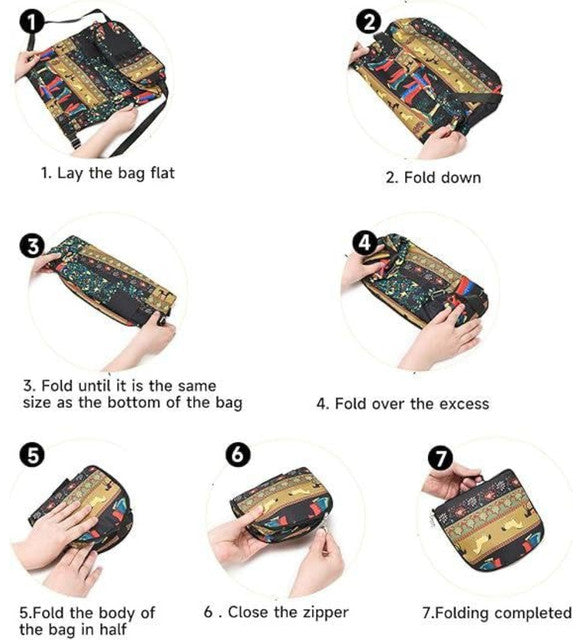 1

1. Lay the bag flat

2

2. Fold down

3

3. Fold until it is the same size as the bottom of the bag

4

4. Fold over the excess

5

5.Fold the body of the bag in half

6

6 . Close the zipper

7

7.Folding completed