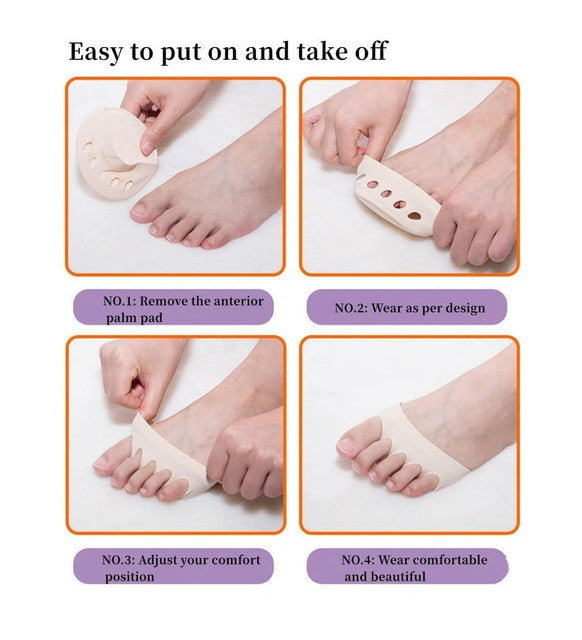 Easy to put on and take off

NO.1: Remove the anterior palm pad

NO.2: Wear as per design

NO.3: Adjust your comfort position

NO.4: Wear comfortable and beautiful