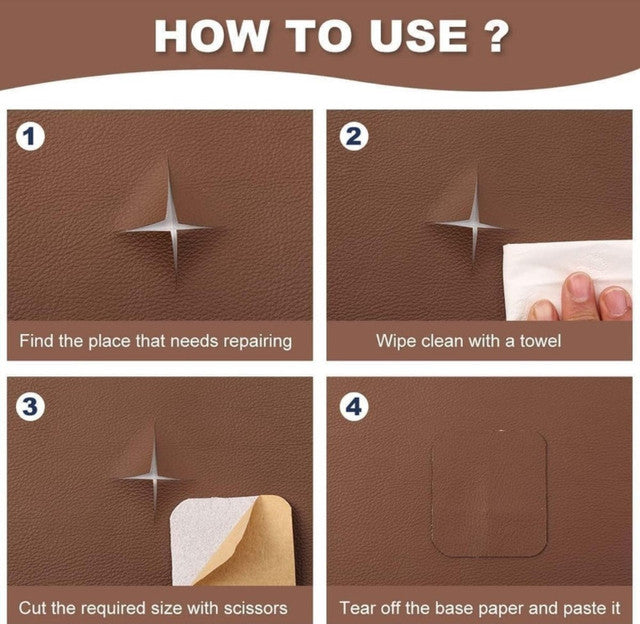 HOW TO USE ?

1

Find the place that needs repairing

2

Wipe clean with a towel

3

Cut the required size with scissors

4

Tear off the base paper and paste it